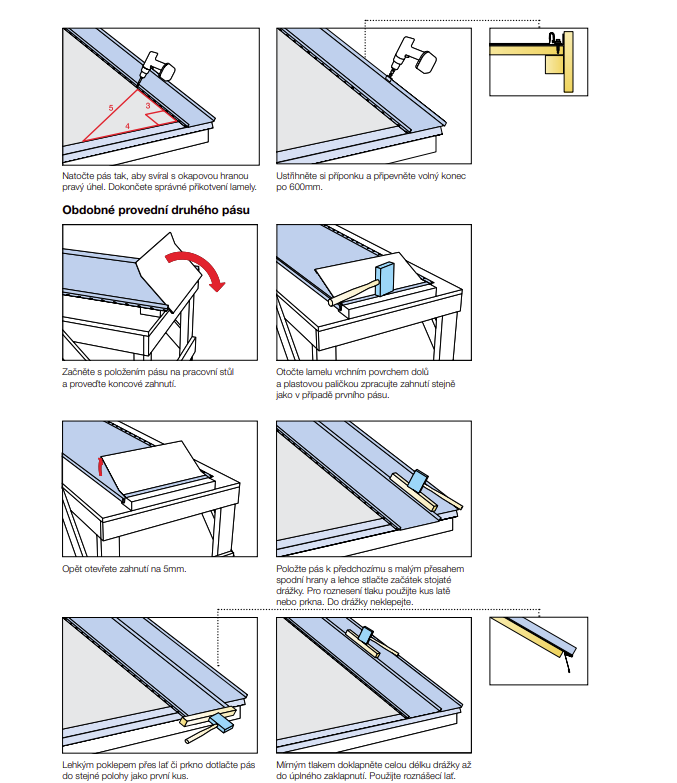 5

3

4

Natočte pás tak, aby svíral s okapovou hranou pravý úhel. Dokončete správné přikotvení lamely.

Ustřihněte si příponku a připevněte volný konec po 600mm.

Obdobné provední druhého pásu

Začněte s položením pásu na pracovní stůl a proveďte koncové zahnutí.

Otočte lamelu vrchním povrchem dolů a plastovou paličkou zpracujte zahnutí stejně jako v případě prvního pásu.

Opět otevřete zahnutí na 5mm.

Položte pás k předchozímu s malým přesahem spodní hrany a lehce stlačte začátek stojaté drážky. Pro roznesení tlaku použijte kus latě nebo prkna. Do drážky neklepejte.

Lehkým poklepem přes lať či prkno dotlačte pás do stejné polohy jako první kus.

Mírným tlakem doklapněte celou délku drážky až do úplného zaklapnutí. Použijte roznášecí lať.